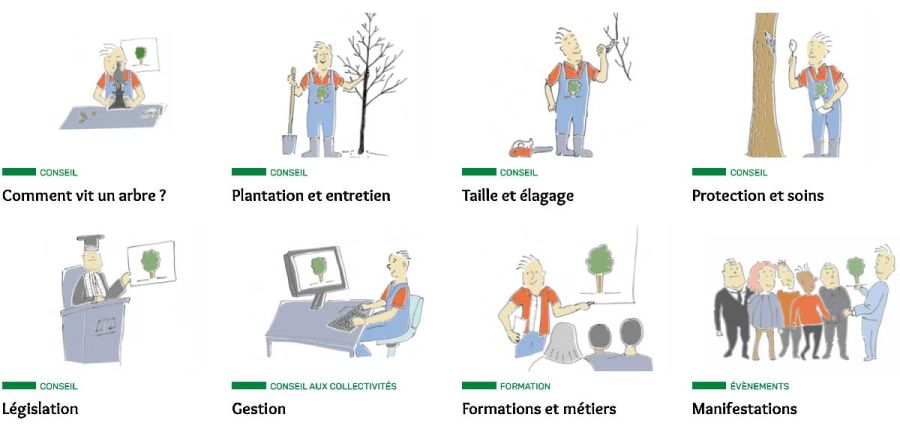 CONSEIL
Comment vit un arbre ?

CONSEIL
Plantation et entretien

CONSEIL
Taille et élagage

CONSEIL
Protection et soins

CONSEIL
Législation

CONSEIL AUX COLLECTIVITÉS
Gestion

FORMATION
Formations et métiers

ÉVÈNEMENTS
Manifestations